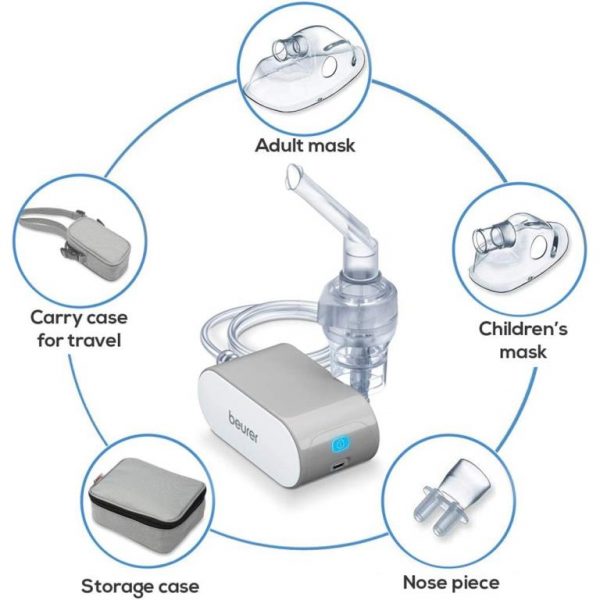 Adult mask

Carry case for travel

Children's mask

beurer

Storage case

Nose piece